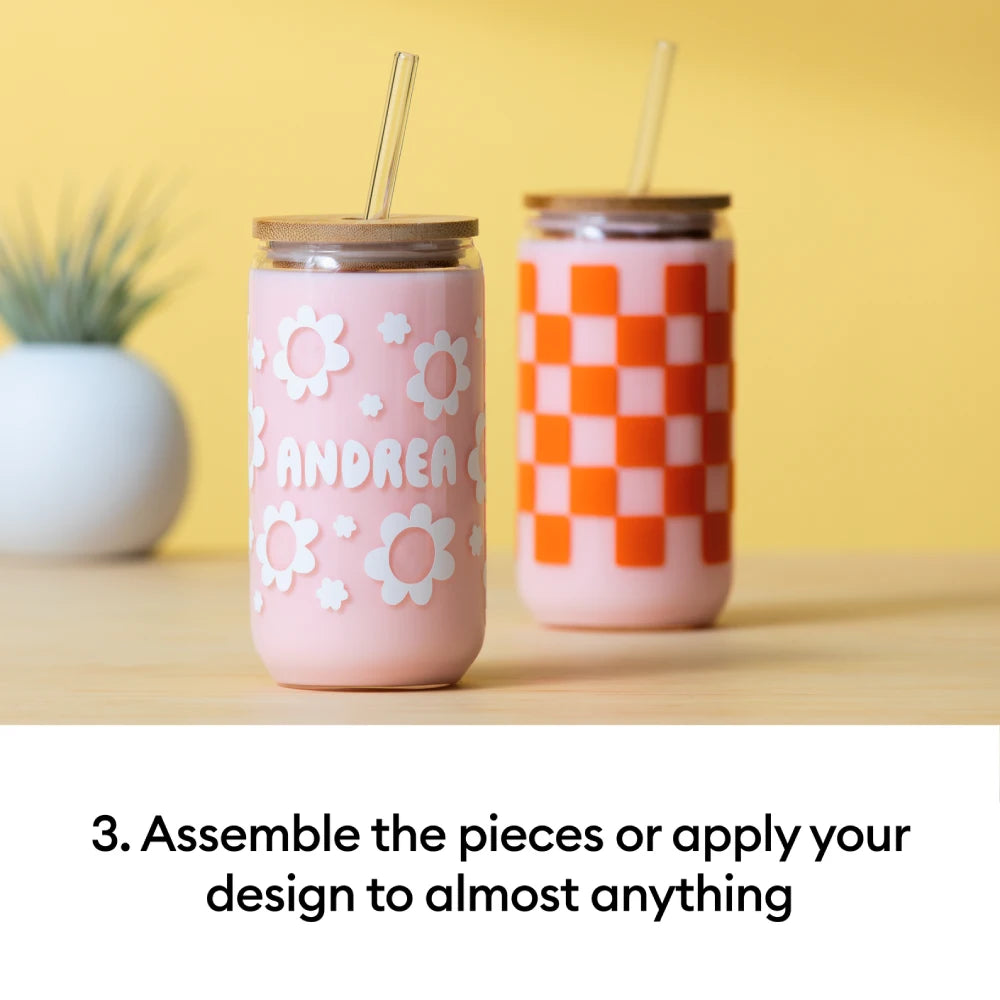 ANDREA

3. Assemble the pieces or apply your design to almost anything